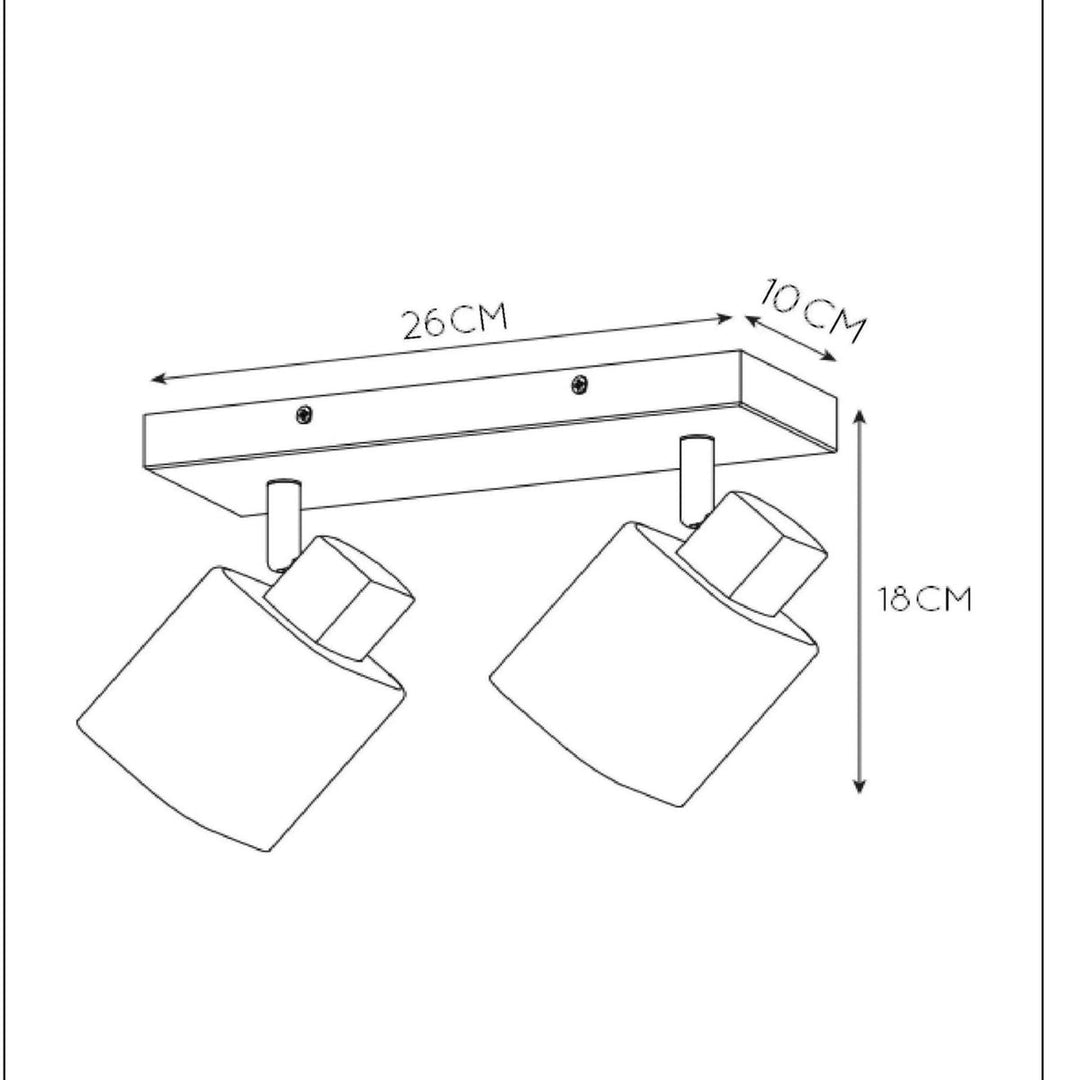 26CM

10CM

18CM