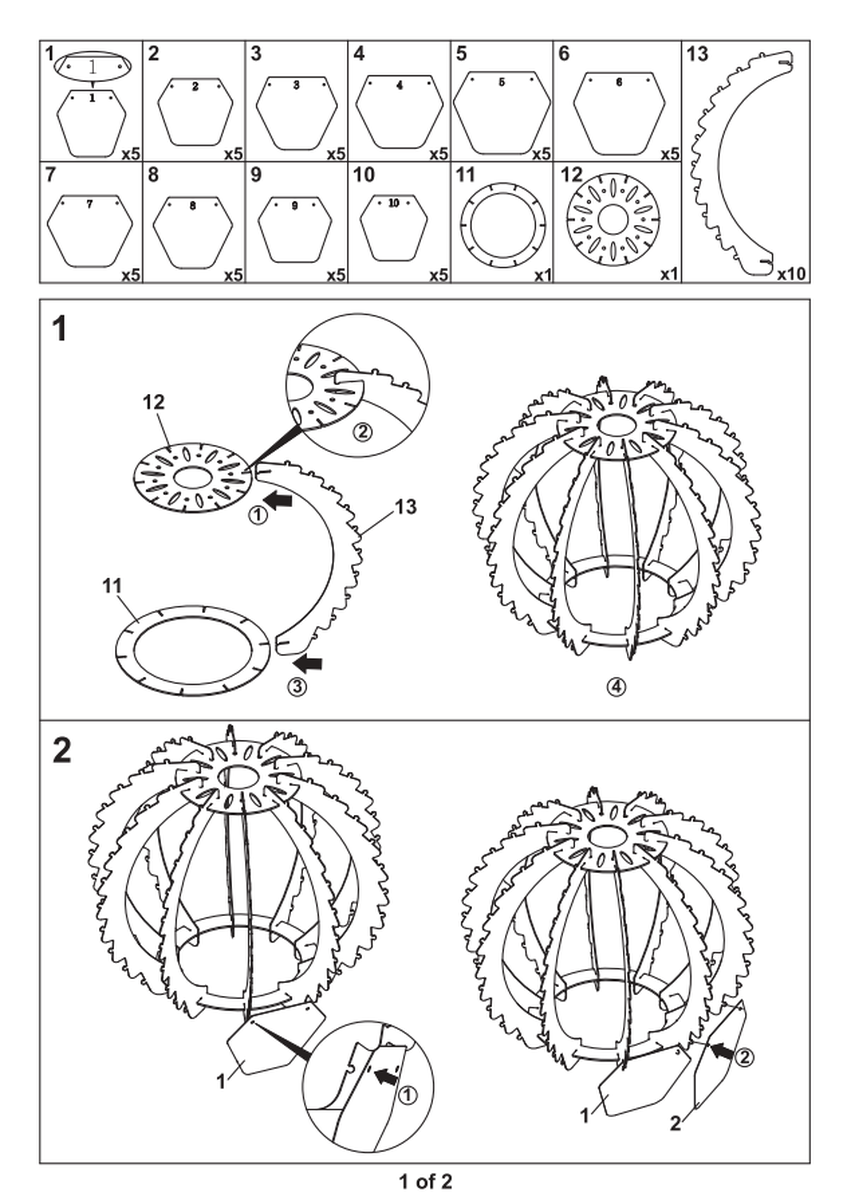 1
1
1
x5

2
2
x5

3
3
x5

4
4
x5

5
5
x5

6
6
x5

13
x10

7
7
x5

8
8
x5

9
9
x5

10
10
x5

11
x1

12
x1

1

12
②
①
13
11
③
④

2

1
①

②
1
2

1 of 2