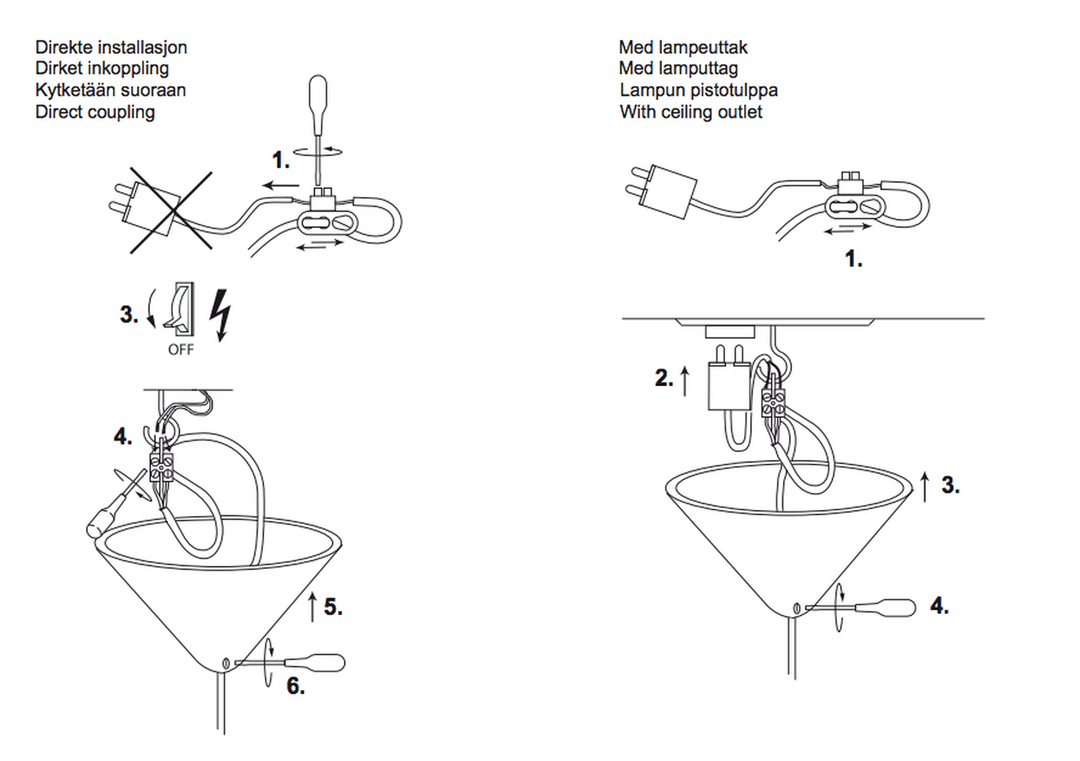 Direkte installasjon
Dirket inkoppling
Kytketään suoraan
Direct coupling

1.

3.

OFF

4.

5.

6.

Med lampeuttak
Med lamputtag
Lampun pistotulppa
With ceiling outlet

1.

2.

3.

4.