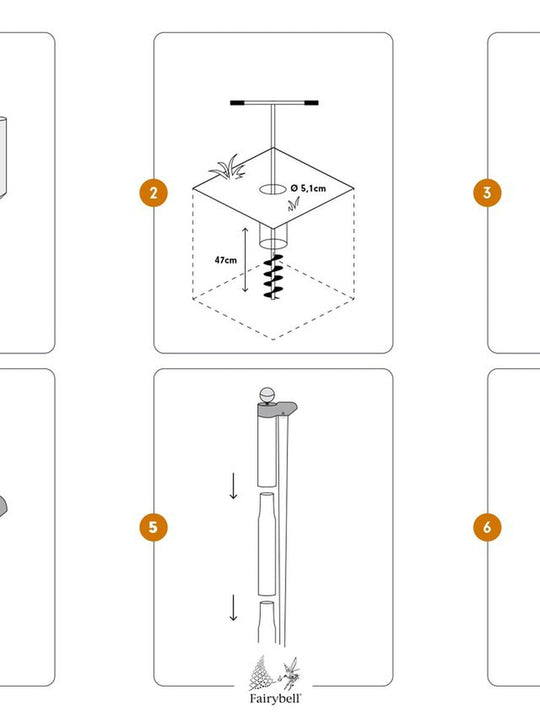 2

Ø 5,1cm

47cm

3

5

6

Fairybell