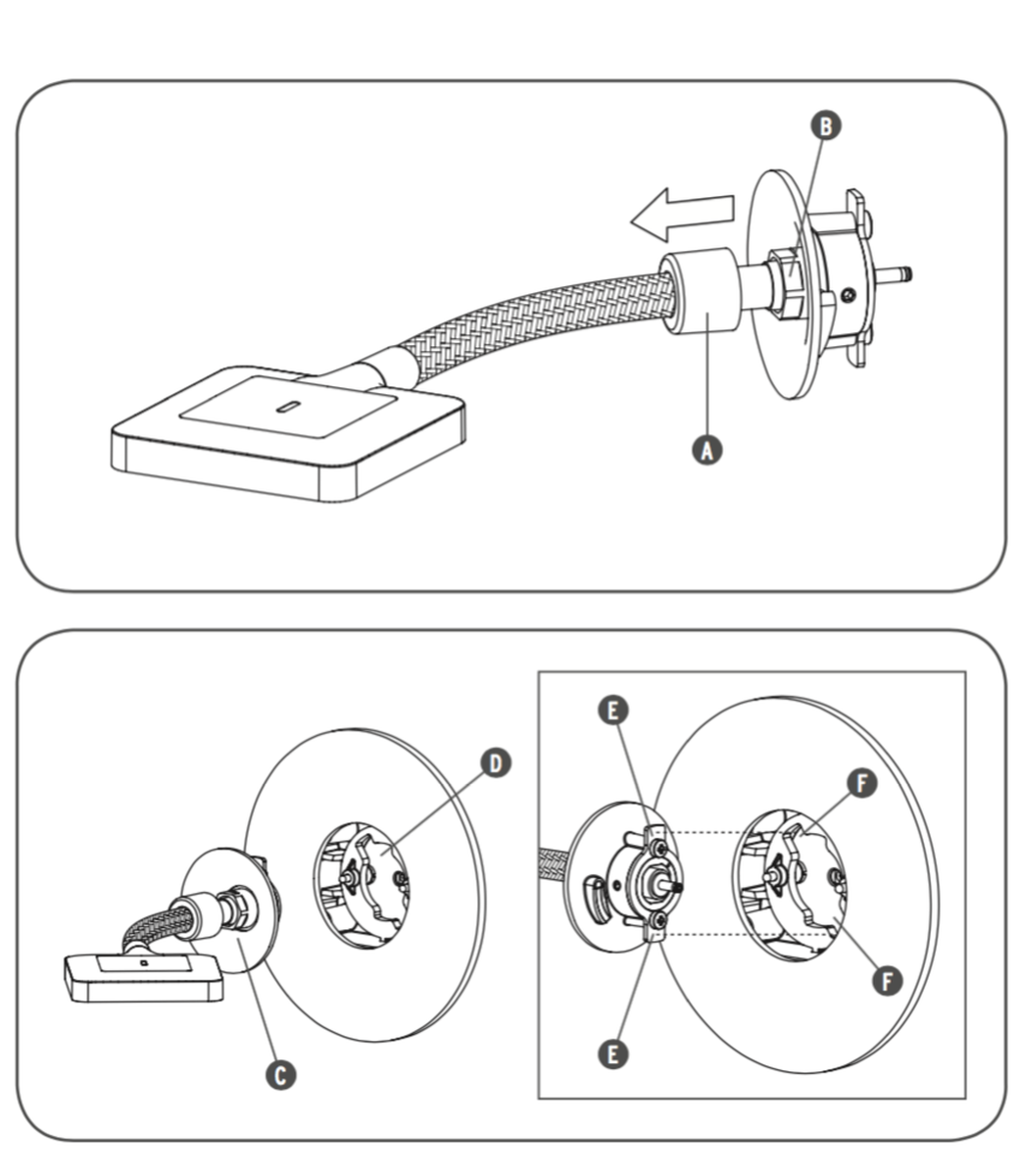 B
A
D
C
E
F
F
E